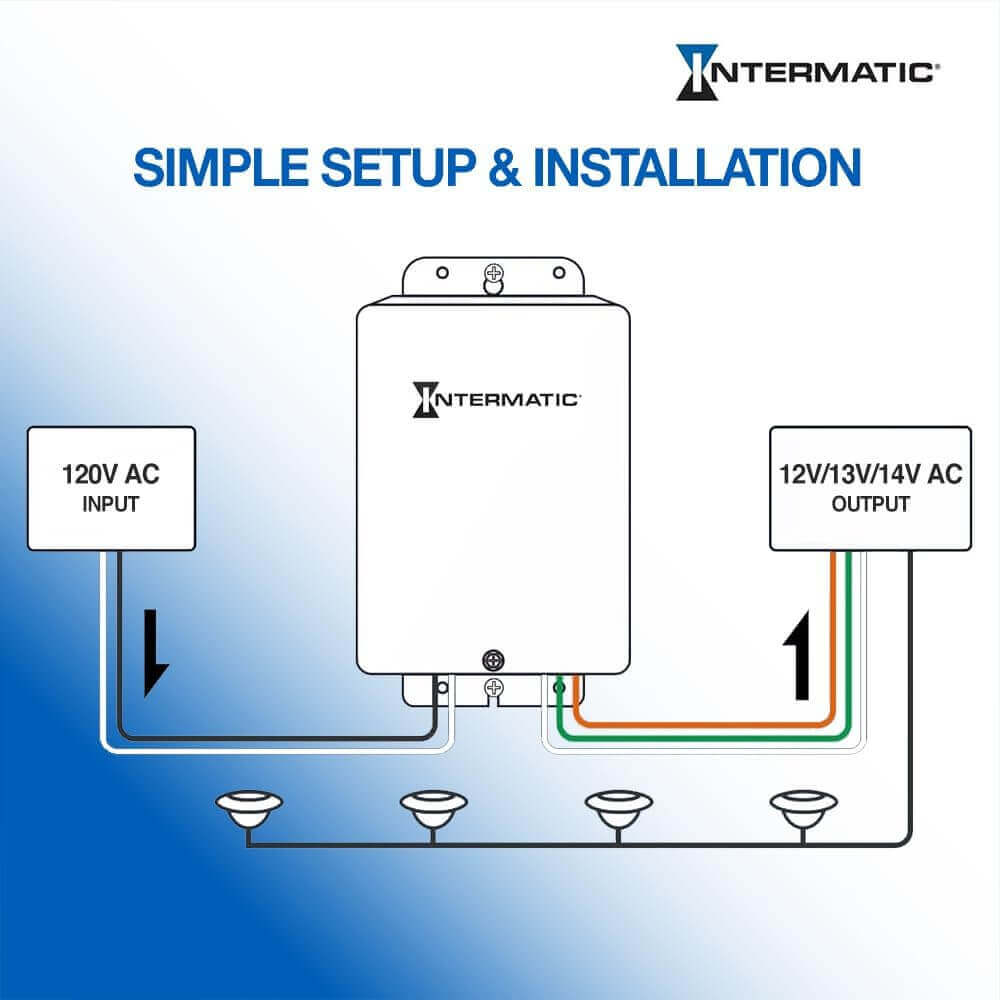 INTERMATIC

SIMPLE SETUP & INSTALLATION

INTERMATIC

120V AC
INPUT

12V/13V/14V AC
OUTPUT