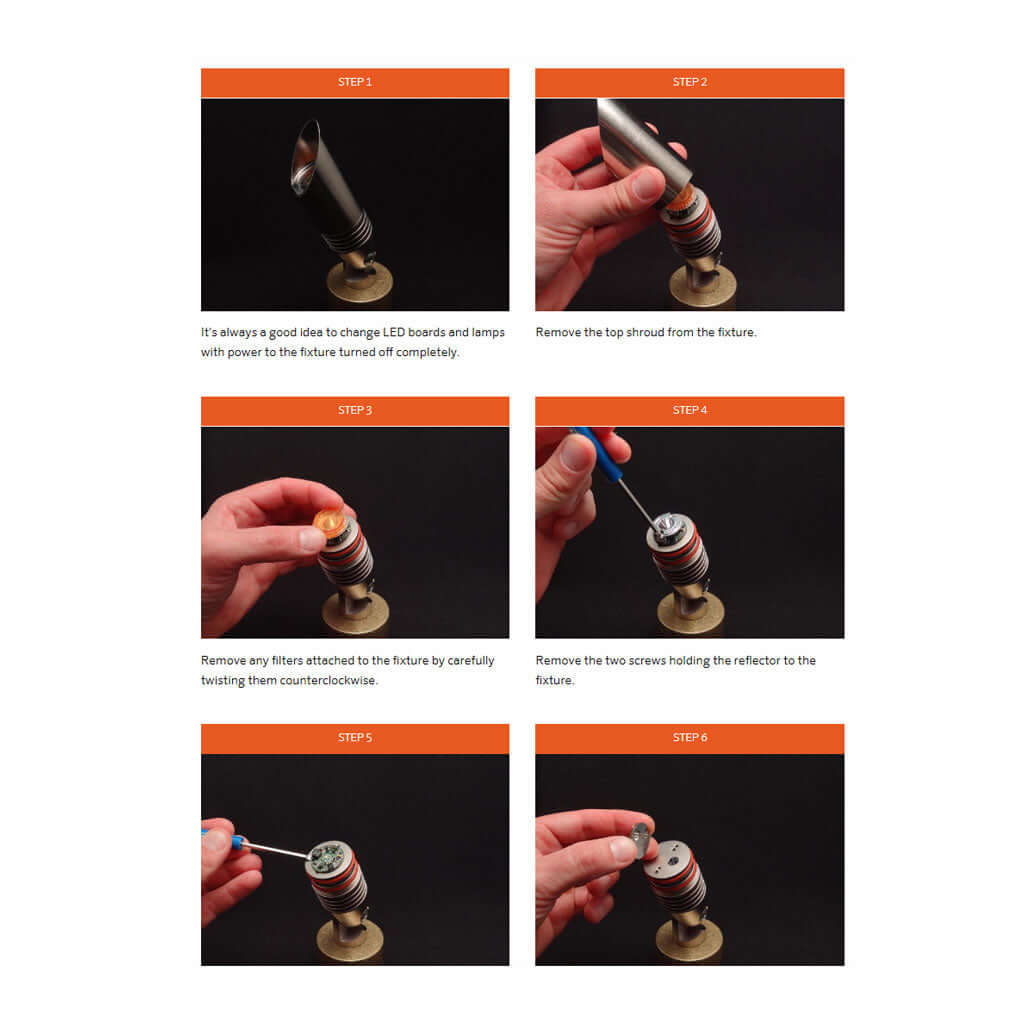 STEP 1

It's always a good idea to change LED boards and lamps with power to the fixture turned off completely.

STEP 2

Remove the top shroud from the fixture.

STEP 3

Remove any filters attached to the fixture by carefully twisting them counterclockwise.

STEP 4

Remove the two screws holding the reflector to the fixture.

STEP 5

STEP 6